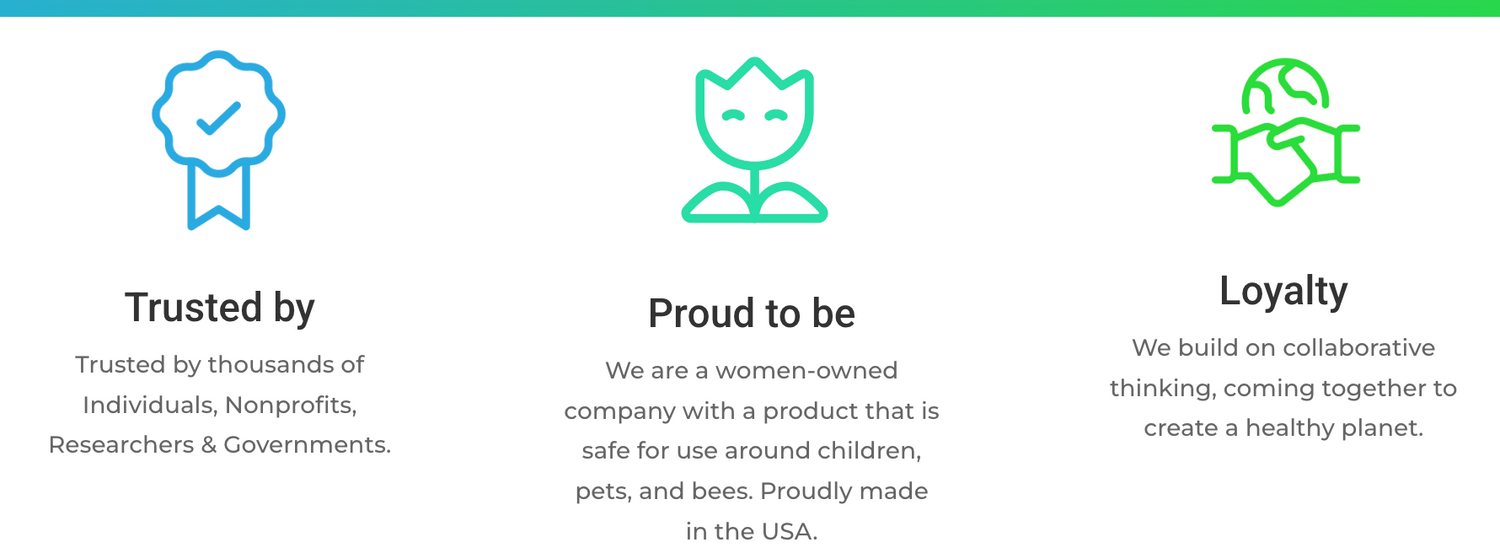 Trusted by

Trusted by thousands of Individuals, Nonprofits, Researchers & Governments.

Proud to be

We are a women-owned company with a product that is safe for use around children, pets, and bees. Proudly made in the USA.

Loyalty

We build on collaborative thinking, coming together to create a healthy planet.